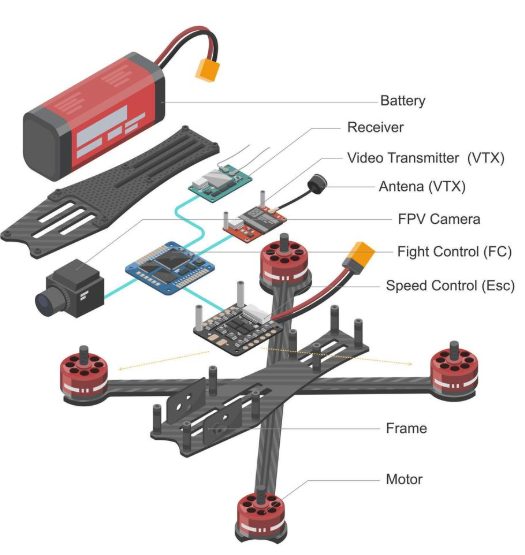 Battery
Receiver
Video Transmitter (VTX)
Antena (VTX)
FPV Camera
Fight Control (FC)
Speed Control (Esc)
Frame
Motor